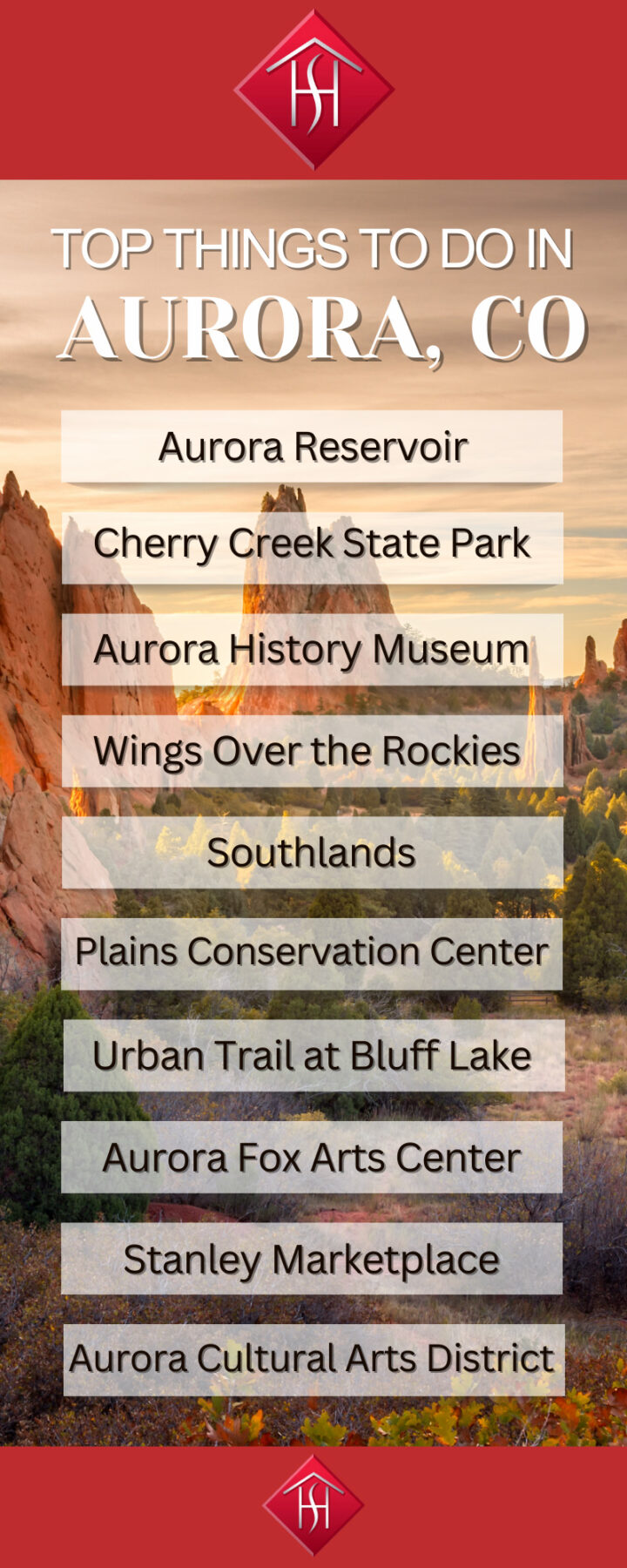 HS

TOP THINGS TO DO IN
AURORA, CO

Aurora Reservoir

Cherry Creek State Park

Aurora History Museum

Wings Over the Rockies

Southlands

Plains Conservation Center

Urban Trail at Bluff Lake

Aurora Fox Arts Center

Stanley Marketplace

Aurora Cultural Arts District

HS